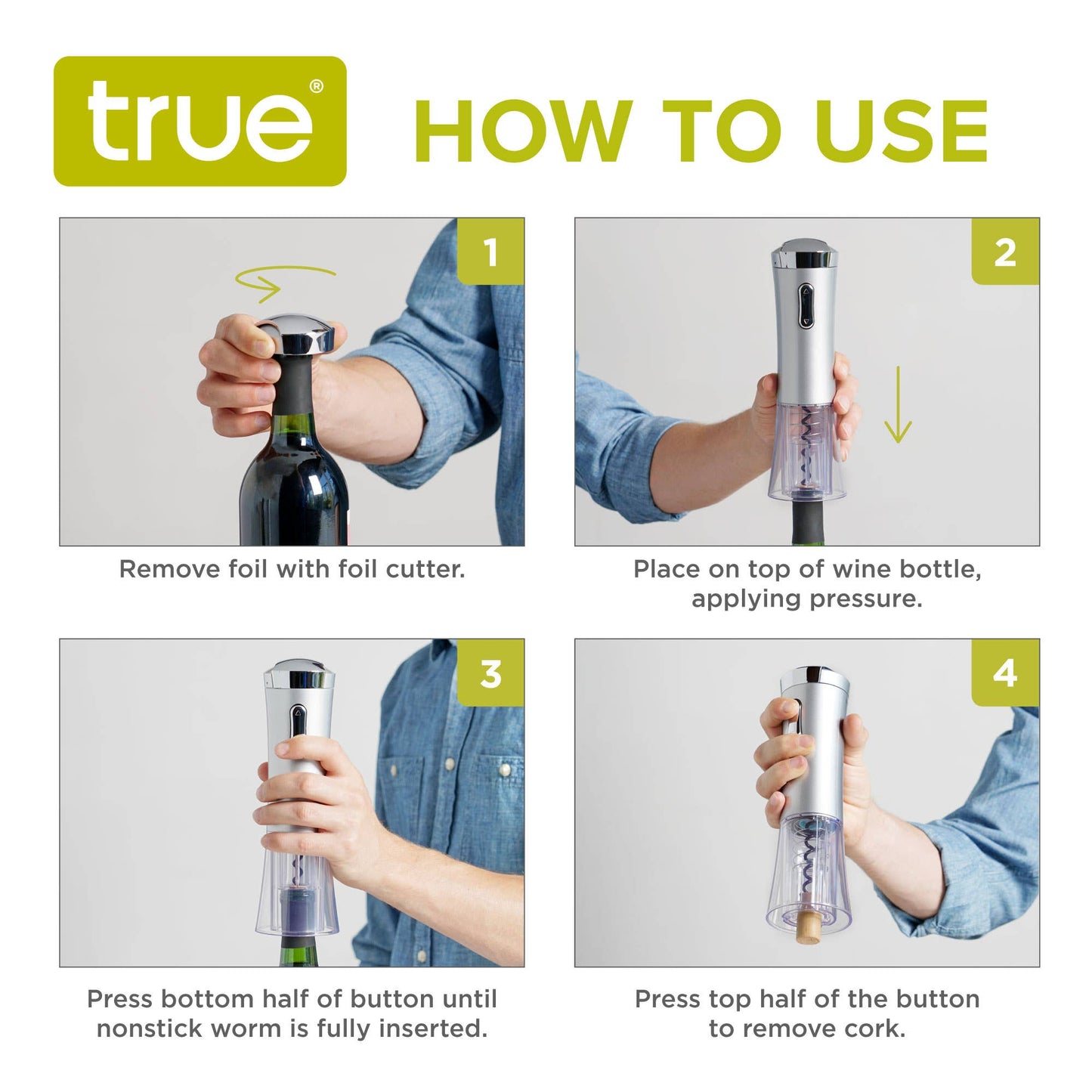 true®

HOW TO USE

1

Remove foil with foil cutter.

2

Place on top of wine bottle, applying pressure.

3

Press bottom half of button until nonstick worm is fully inserted.

4

Press top half of the button to remove cork.